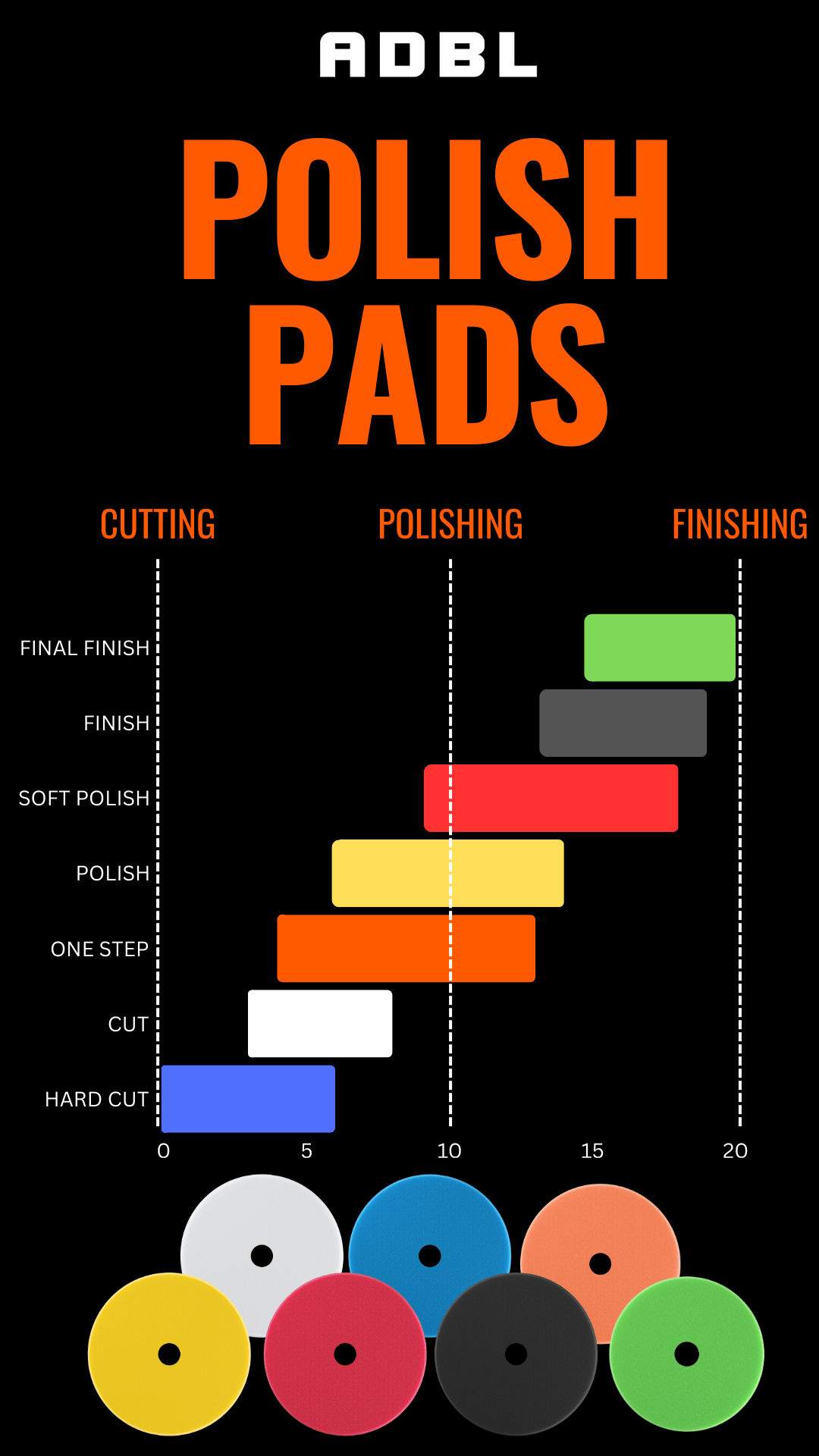 ADBL

POLISH PADS

CUTTING
POLISHING
FINISHING

FINAL FINISH
FINISH
SOFT POLISH
POLISH
ONE STEP
CUT
HARD CUT

0
5
10
15
20